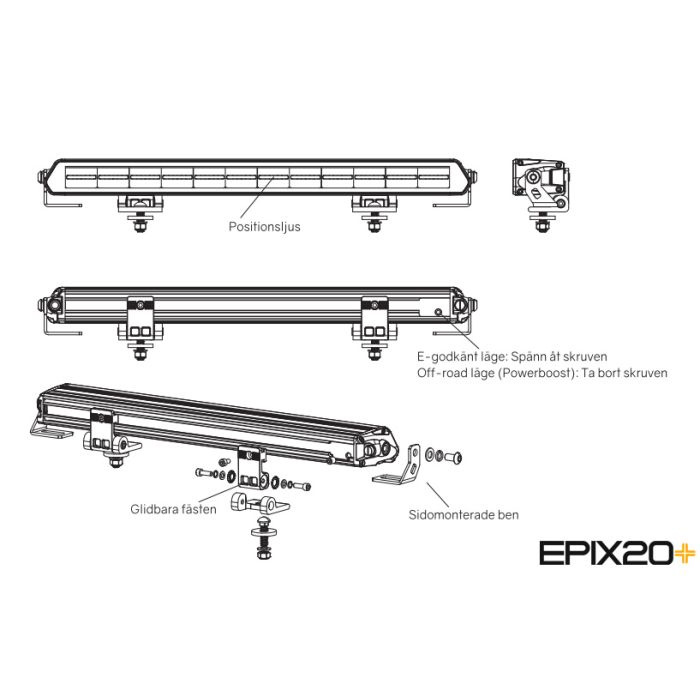 Positionsljus

E-godkänt läge: Spänn åt skruven
Off-road läge (Powerboost): Ta bort skruven

Glidbara fästen

Sidomonterade ben

EPIX20+