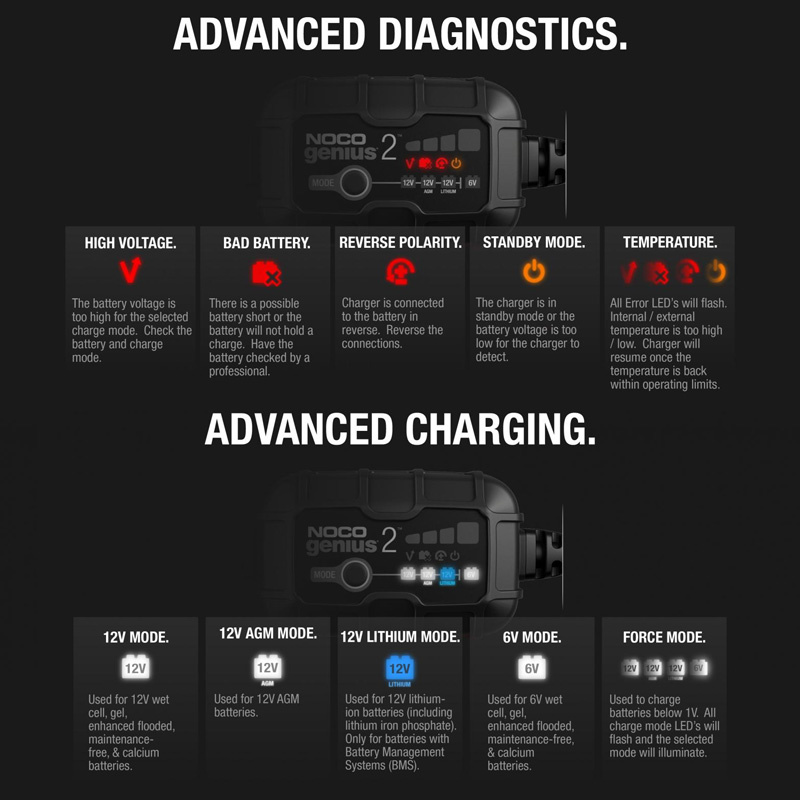 ADVANCED DIAGNOSTICS.

NOCO genius 2

MODE 12V 12V AGM 12V LITHIUM 6V

HIGH VOLTAGE.

The battery voltage is too high for the selected charge mode. Check the battery and charge mode.

BAD BATTERY.

There is a possible battery short or the battery will not hold a charge. Have the battery checked by a professional.

REVERSE POLARITY.

Charger is connected to the battery in reverse. Reverse the connections.

STANDBY MODE.

The charger is in standby mode or the battery voltage is too low for the charger to detect.

TEMPERATURE.

All Error LED's will flash. Internal / external temperature is too high / low. Charger will resume once the temperature is back within operating limits.

ADVANCED CHARGING.

NOCO genius 2

MODE 12V 12V AGM 12V LITHIUM 6V

12V MODE.

12V

Used for 12V wet cell, gel, enhanced flooded, maintenance-free, & calcium batteries.

12V AGM MODE.

12V AGM

Used for 12V AGM batteries.

12V LITHIUM MODE.

12V LITHIUM

Used for 12V lithium-ion batteries (including lithium iron phosphate). Only for batteries with Battery Management Systems (BMS).

6V MODE.

6V

Used for 6V wet cell, gel, enhanced flooded, maintenance-free, & calcium batteries.

FORCE MODE.

12V 12V 12V 6V

Used to charge batteries below 1V. All charge mode LED's will flash and the selected mode will illuminate.